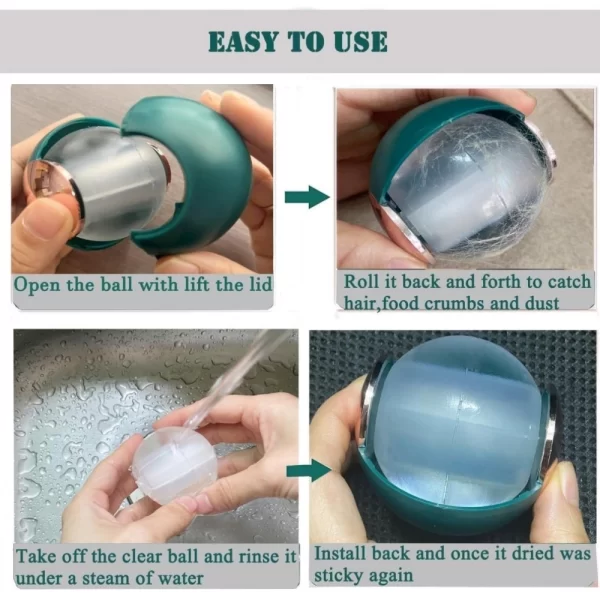 EASY TO USE

Open the ball with lift the lid

Roll it back and forth to catch hair,food crumbs and dust

Take off the clear ball and rinse it under a steam of water

Install back and once it dried was sticky again